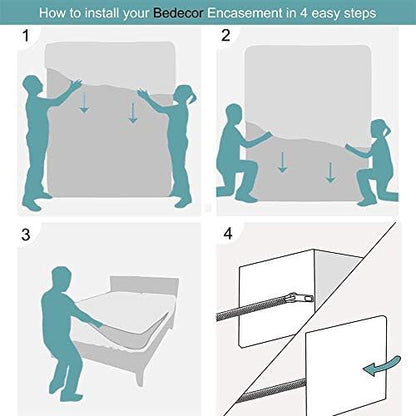 How to install your Bedecor Encasement in 4 easy steps

1

2

3

4