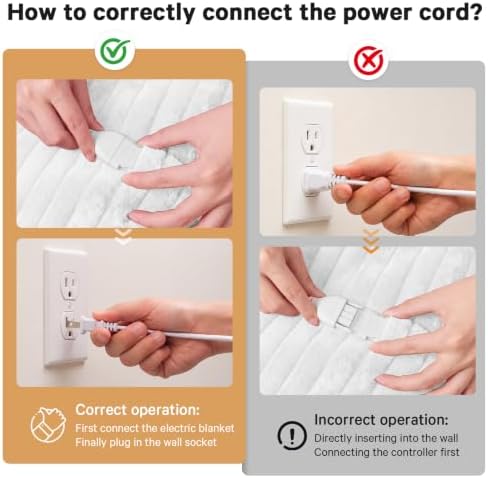 How to correctly connect the power cord?

Correct operation:
First connect the electric blanket
Finally plug in the wall socket

Incorrect operation:
Directly inserting into the wall
Connecting the controller first