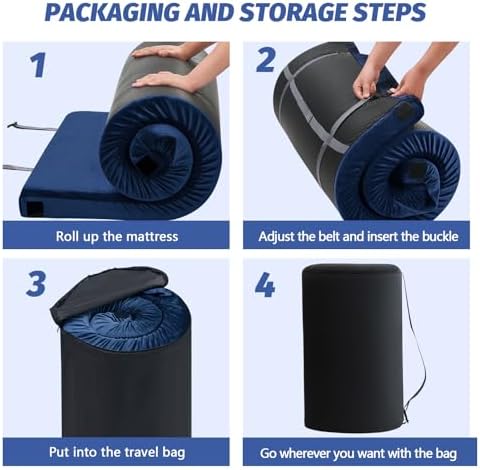 PACKAGING AND STORAGE STEPS

1

Roll up the mattress

2

Adjust the belt and insert the buckle

3

Put into the travel bag

4

Go wherever you want with the bag