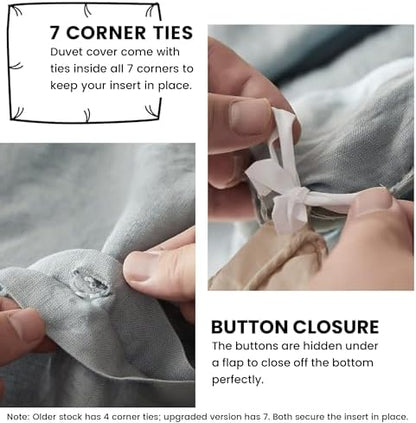 7 CORNER TIES
Duvet cover come with ties inside all 7 corners to keep your insert in place.

BUTTON CLOSURE
The buttons are hidden under a flap to close off the bottom perfectly.

Note: Older stock has 4 corner ties; upgraded version has 7. Both secure the insert in place.