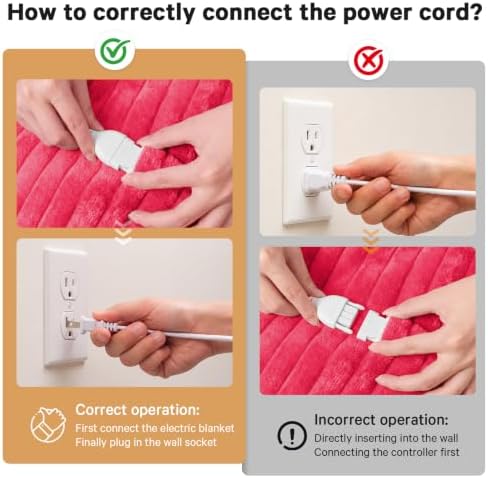 How to correctly connect the power cord?

Correct operation:
First connect the electric blanket
Finally plug in the wall socket

Incorrect operation:
Directly inserting into the wall
Connecting the controller first