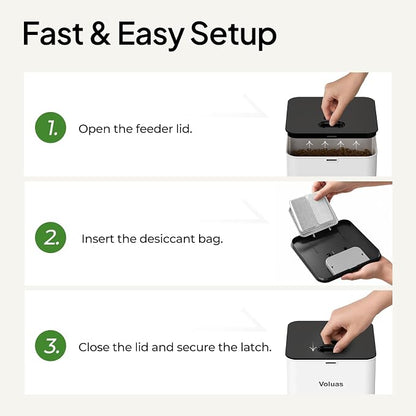 Fast & Easy Setup

1. Open the feeder lid.

2. Insert the desiccant bag.

3. Close the lid and secure the latch.

Voluas